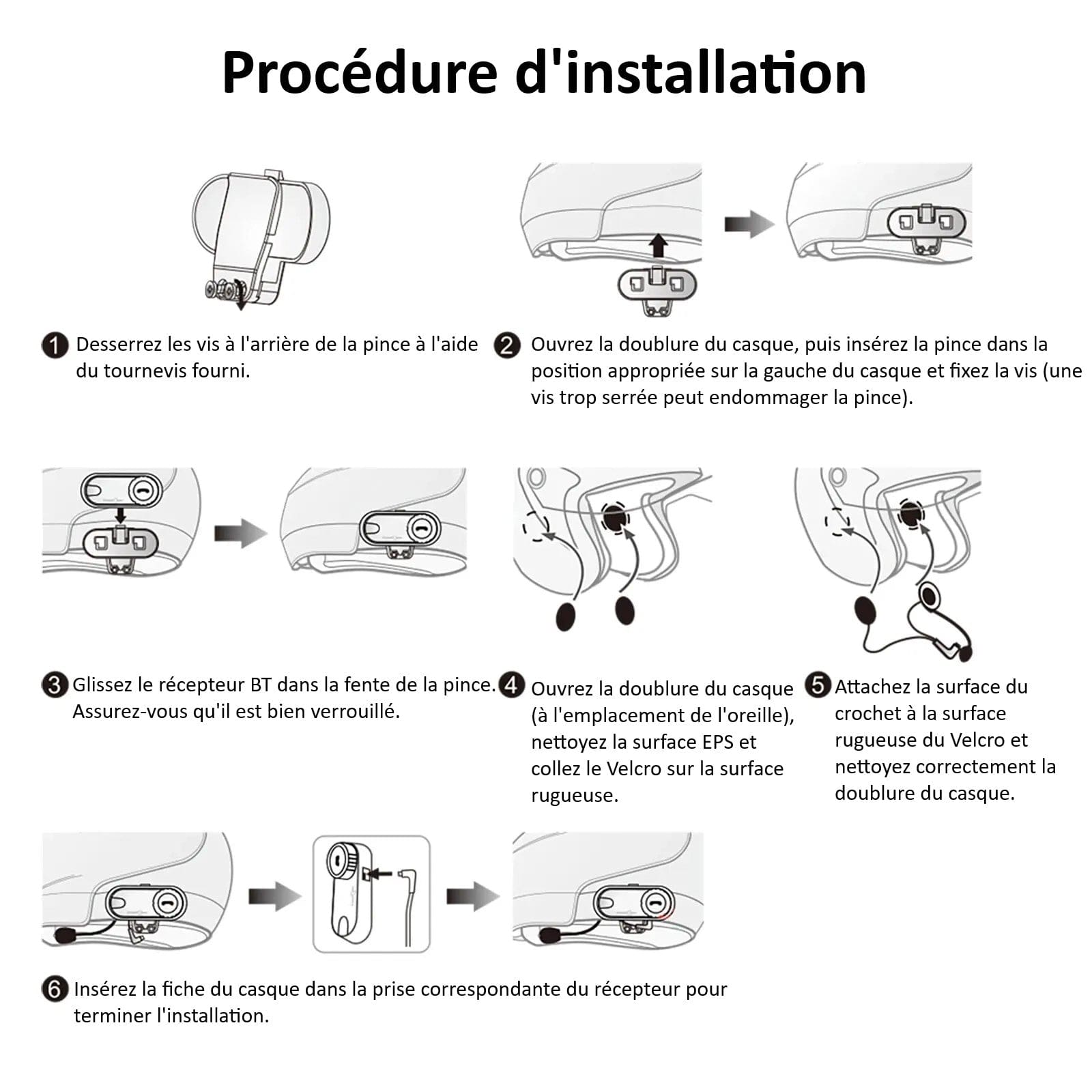 Procédure d'installation

1 Desserrez les vis à l'arrière de la pince à l'aide du tournevis fourni.

2 Ouvrez la doublure du casque, puis insérez la pince dans la position appropriée sur la gauche du casque et fixez la vis (une vis trop serrée peut endommager la pince).

3 Glissez le récepteur BT dans la fente de la pince. Assurez-vous qu'il est bien verrouillé.

4 Ouvrez la doublure du casque (à l'emplacement de l'oreille), nettoyez la surface EPS et collez le Velcro sur la surface rugueuse.

5 Attachez la surface du crochet à la surface rugueuse du Velcro et nettoyez correctement la doublure du casque.

6 Insérez la fiche du casque dans la prise correspondante du récepteur pour terminer l'installation.