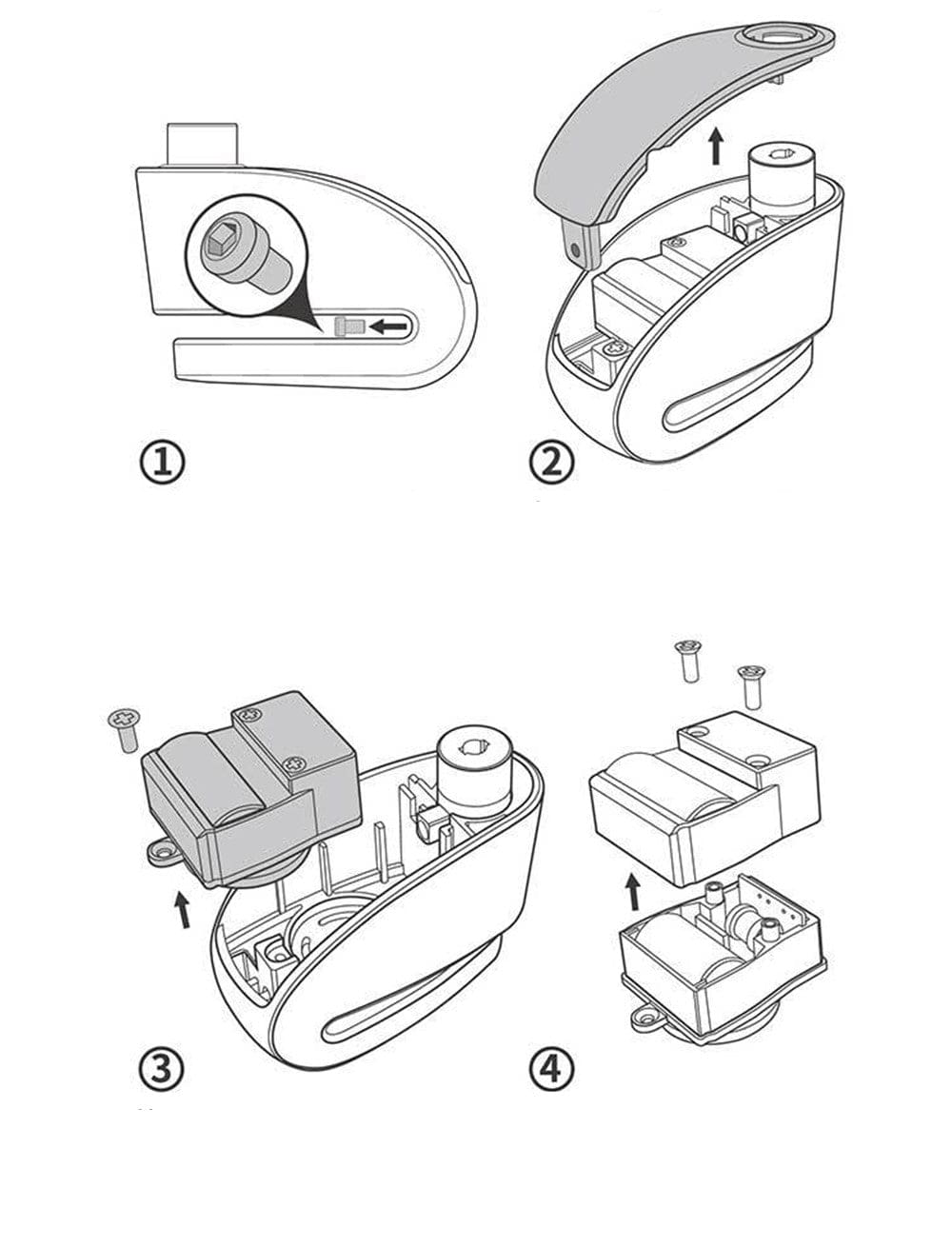 ①

②

③

④